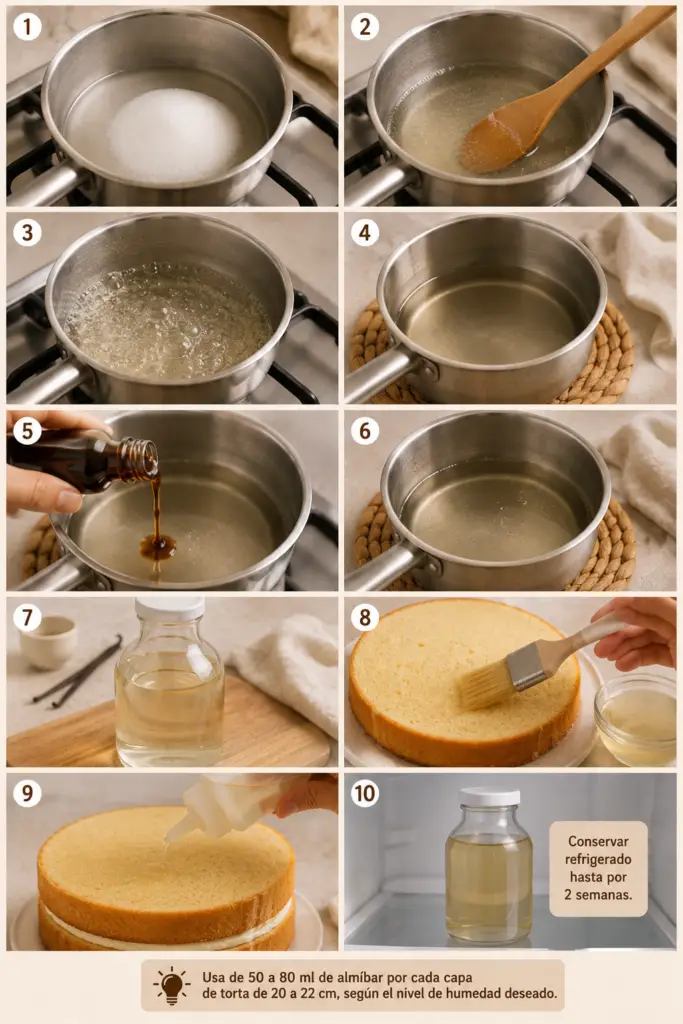 1

2

3

4

5

6

7

8

9

10

Conservar refrigerado hasta por 2 semanas.

Usa de 50 a 80 ml de almíbar por cada capa de torta de 20 a 22 cm, según el nivel de humedad deseado.